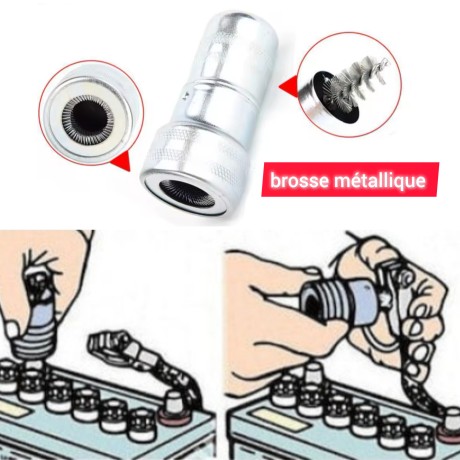 brosse métallique